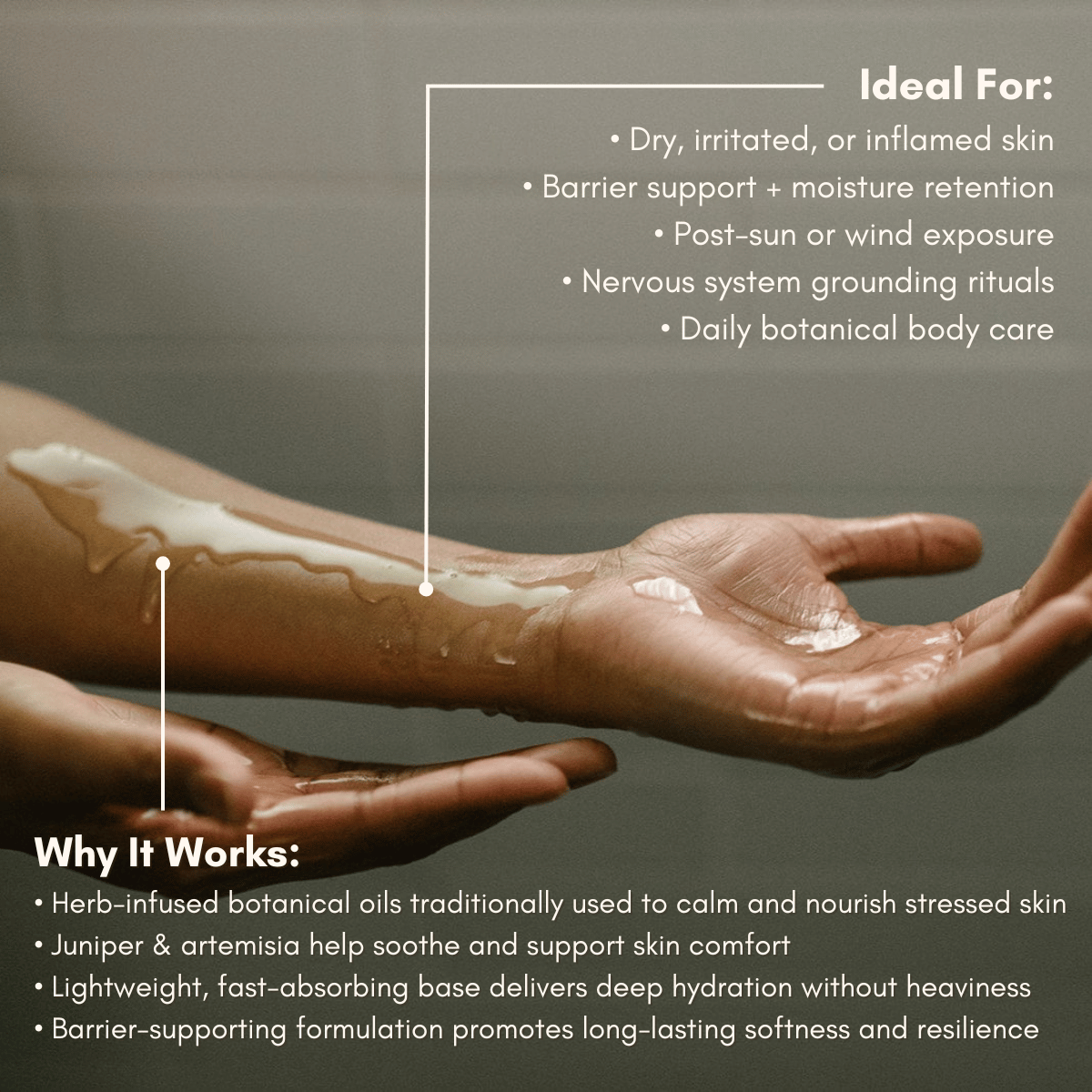 Ideal For:
• Dry, irritated, or inflamed skin
• Barrier support + moisture retention
• Post-sun or wind exposure
• Nervous system grounding rituals
• Daily botanical body care

Why It Works:
• Herb-infused botanical oils traditionally used to calm and nourish stressed skin
• Juniper & artemisia help soothe and support skin comfort
• Lightweight, fast-absorbing base delivers deep hydration without heaviness
• Barrier-supporting formulation promotes long-lasting softness and resilience