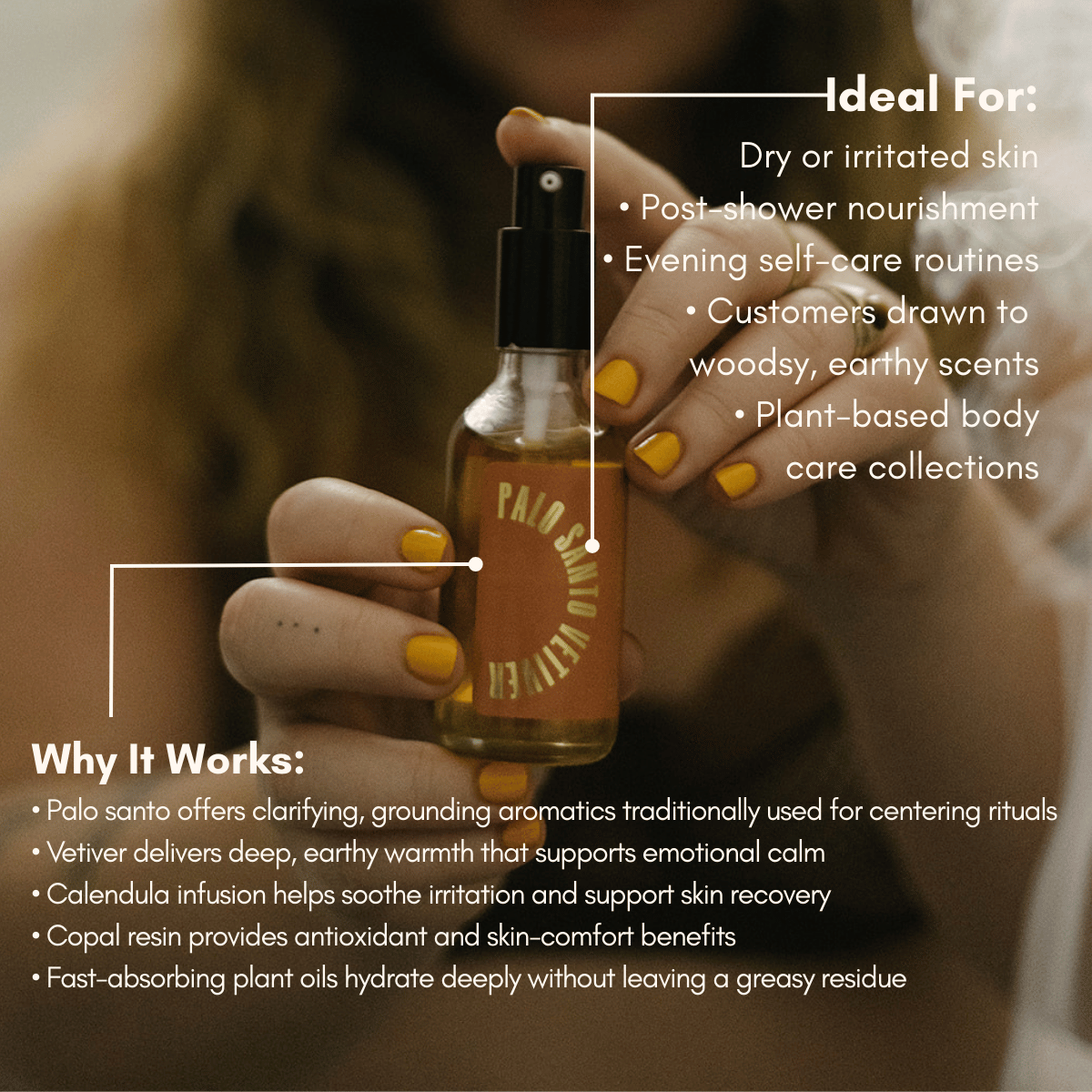 Ideal For:

Dry or irritated skin
• Post-shower nourishment
• Evening self-care routines
• Customers drawn to woodsy, earthy scents
• Plant-based body care collections

PALO SANTO VETIVER

Why It Works:

• Palo santo offers clarifying, grounding aromatics traditionally used for centering rituals
• Vetiver delivers deep, earthy warmth that supports emotional calm
• Calendula infusion helps soothe irritation and support skin recovery
• Copal resin provides antioxidant and skin-comfort benefits
• Fast-absorbing plant oils hydrate deeply without leaving a greasy residue